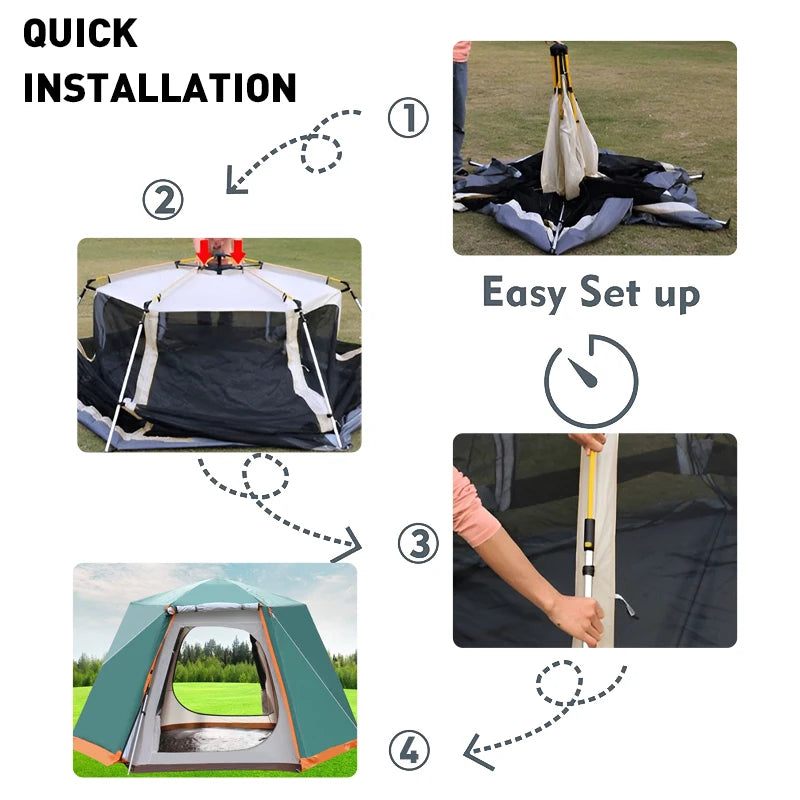 QUICK INSTALLATION

①

②

Easy Set up

③

④